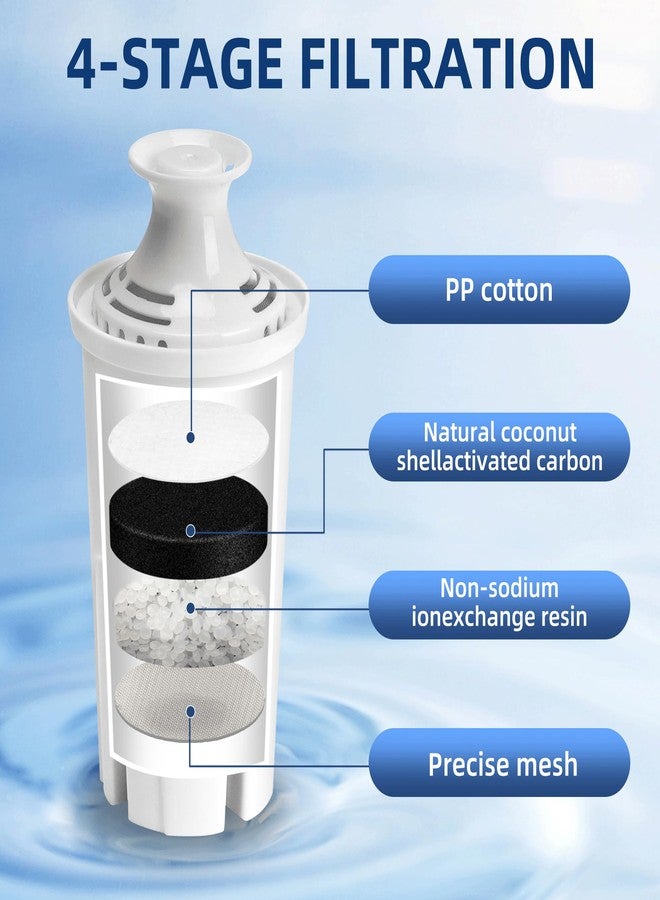 4-STAGE FILTRATION

PP cotton

Natural coconut shellactivated carbon

Non-sodium ionexchange resin

Precise mesh